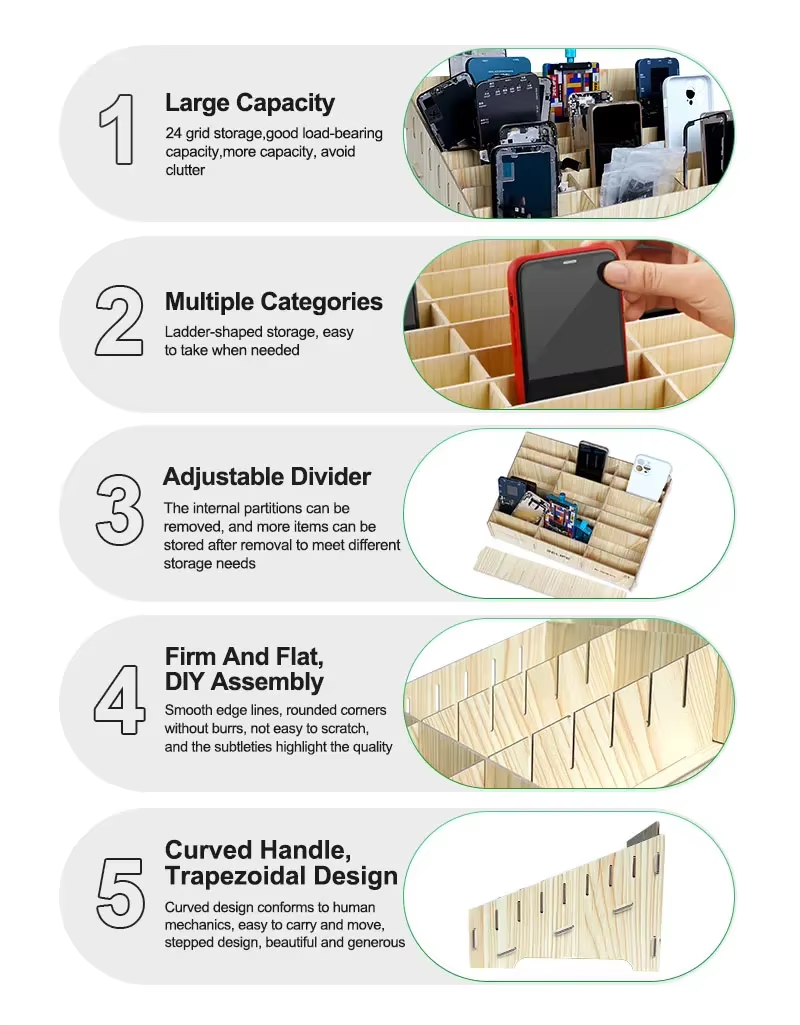 1
Large Capacity
24 grid storage,good load-bearing capacity,more capacity, avoid clutter

2
Multiple Categories
Ladder-shaped storage, easy to take when needed

3
Adjustable Divider
The internal partitions can be removed, and more items can be stored after removal to meet different storage needs

4
Firm And Flat, DIY Assembly
Smooth edge lines, rounded corners without burrs, not easy to scratch, and the subtleties highlight the quality

5
Curved Handle, Trapezoidal Design
Curved design conforms to human mechanics, easy to carry and move, stepped design, beautiful and generous