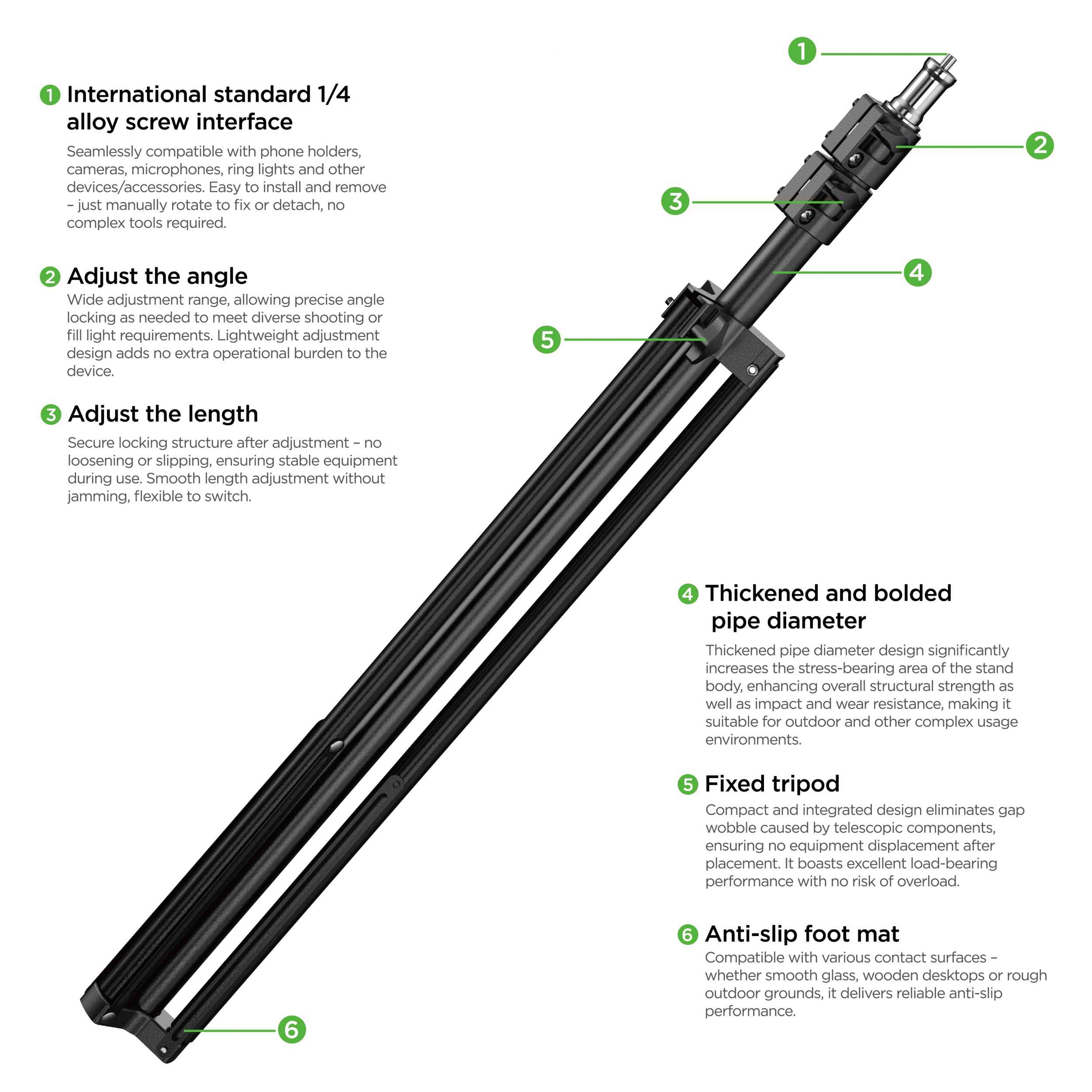 1 International standard 1/4 alloy screw interface

Seamlessly compatible with phone holders, cameras, microphones, ring lights and other devices/accessories. Easy to install and remove – just manually rotate to fix or detach, no complex tools required.

2 Adjust the angle

Wide adjustment range, allowing precise angle locking as needed to meet diverse shooting or fill light requirements. Lightweight adjustment design adds no extra operational burden to the device.

3 Adjust the length

Secure locking structure after adjustment – no loosening or slipping, ensuring stable equipment during use. Smooth length adjustment without jamming, flexible to switch.

1

2

3

4

5

6

4 Thickened and bolded pipe diameter

Thickened pipe diameter design significantly increases the stress-bearing area of the stand body, enhancing overall structural strength as well as impact and wear resistance, making it suitable for outdoor and other complex usage environments.

5 Fixed tripod

Compact and integrated design eliminates gap wobble caused by telescopic components, ensuring no equipment displacement after placement. It boasts excellent load-bearing performance with no risk of overload.

6 Anti-slip foot mat

Compatible with various contact surfaces – whether smooth glass, wooden desktops or rough outdoor grounds, it delivers reliable anti-slip performance.