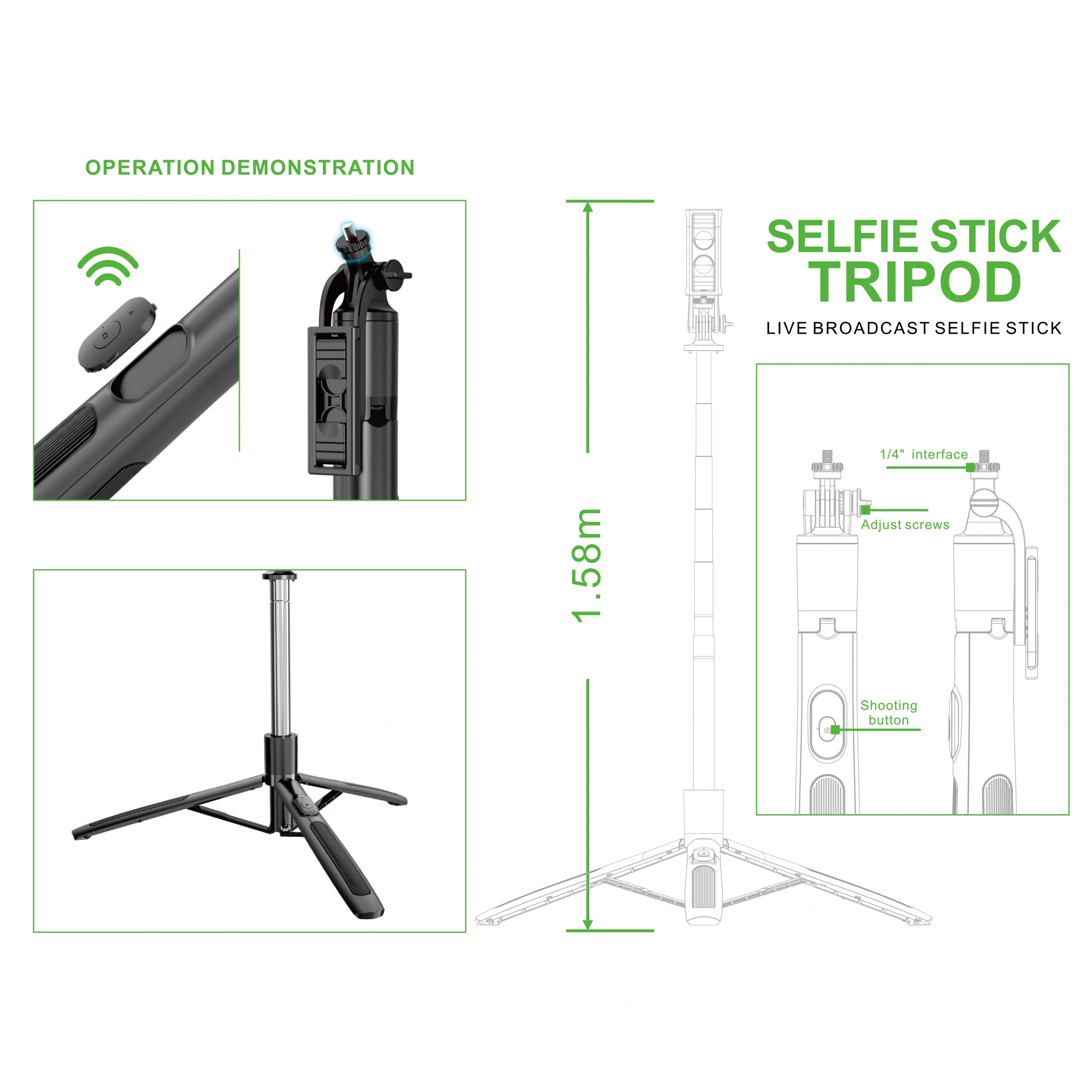 OPERATION DEMONSTRATION

1.58m

SELFIE STICK TRIPOD

LIVE BROADCAST SELFIE STICK

1/4" interface

Adjust screws

Shooting button