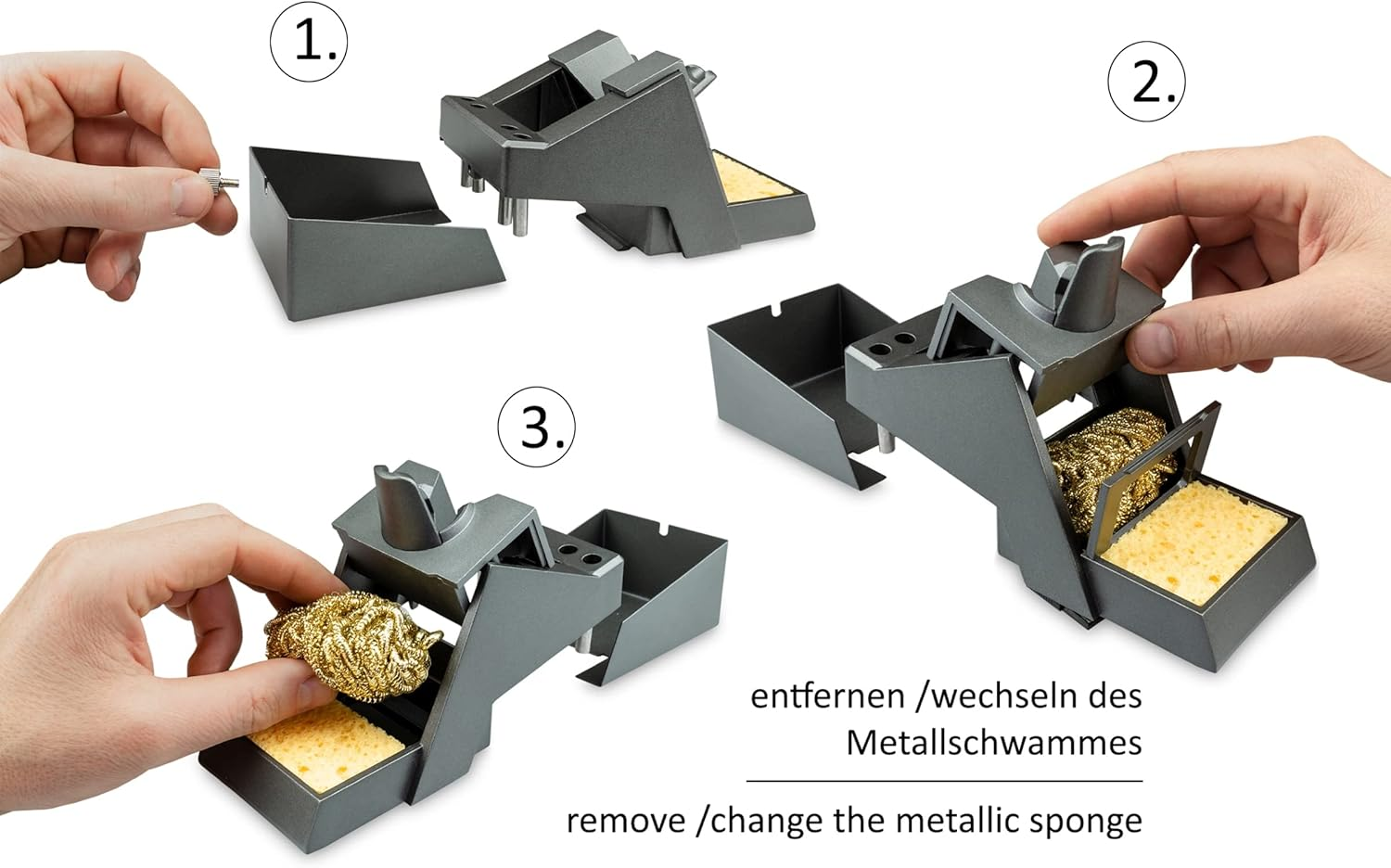 1.

2.

3.

entfernen /wechseln des Metallschwammes

remove /change the metallic sponge