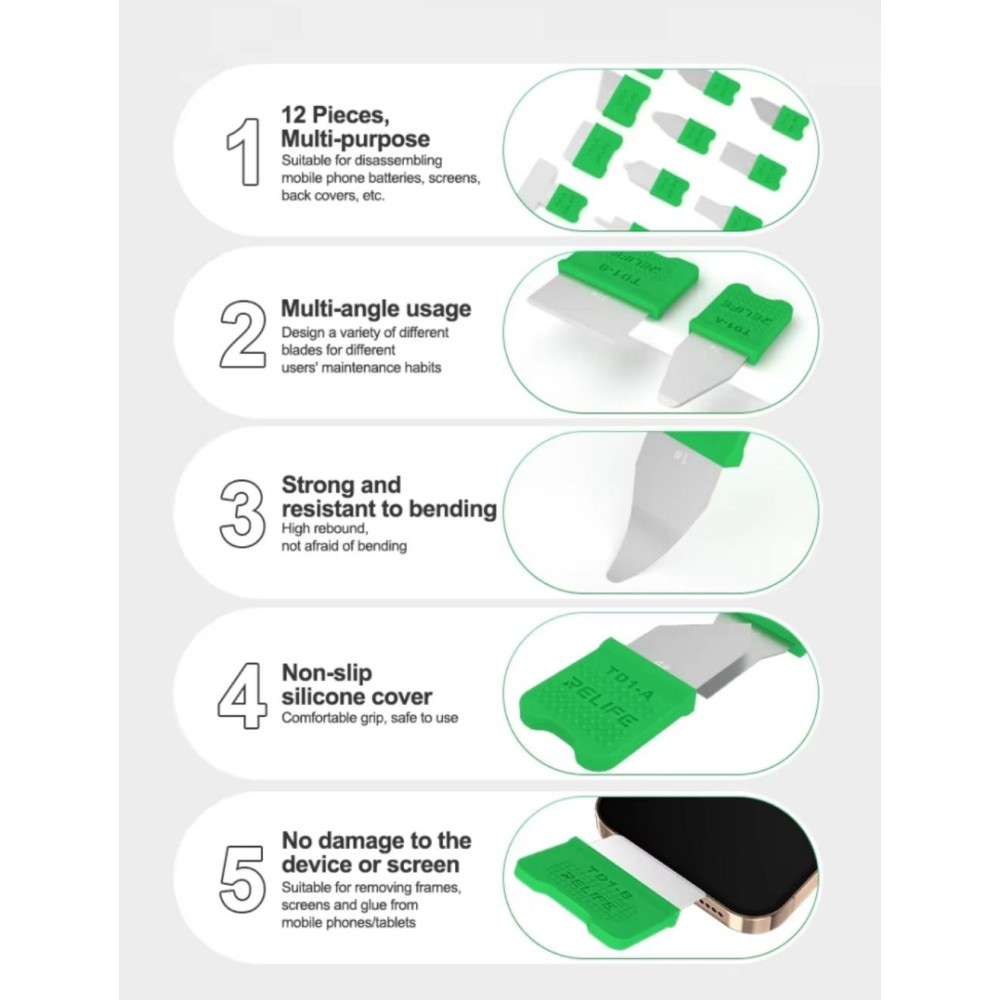 1
12 Pieces, Multi-purpose
Suitable for disassembling mobile phone batteries, screens, back covers, etc.

2
Multi-angle usage
Design a variety of different blades for different users' maintenance habits

TD1-B
RELIFE
TD1-A
RELIFE

3
Strong and resistant to bending
High rebound, not afraid of bending

4
Non-slip silicone cover
Comfortable grip, safe to use

TD1-A
RELIFE

5
No damage to the device or screen
Suitable for removing frames, screens and glue from mobile phones/tablets

TD1-B
RELIFE