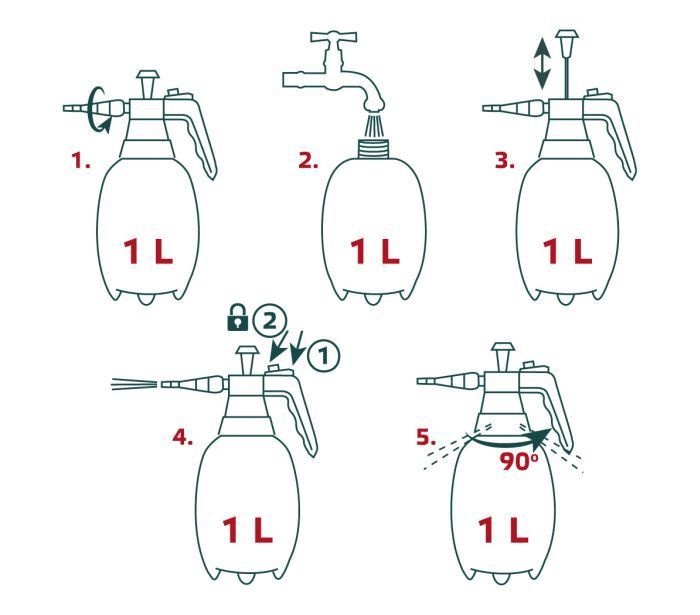 1.

1 L

2.

1 L

3.

1 L

2 1

4.

1 L

5.

90°

1 L