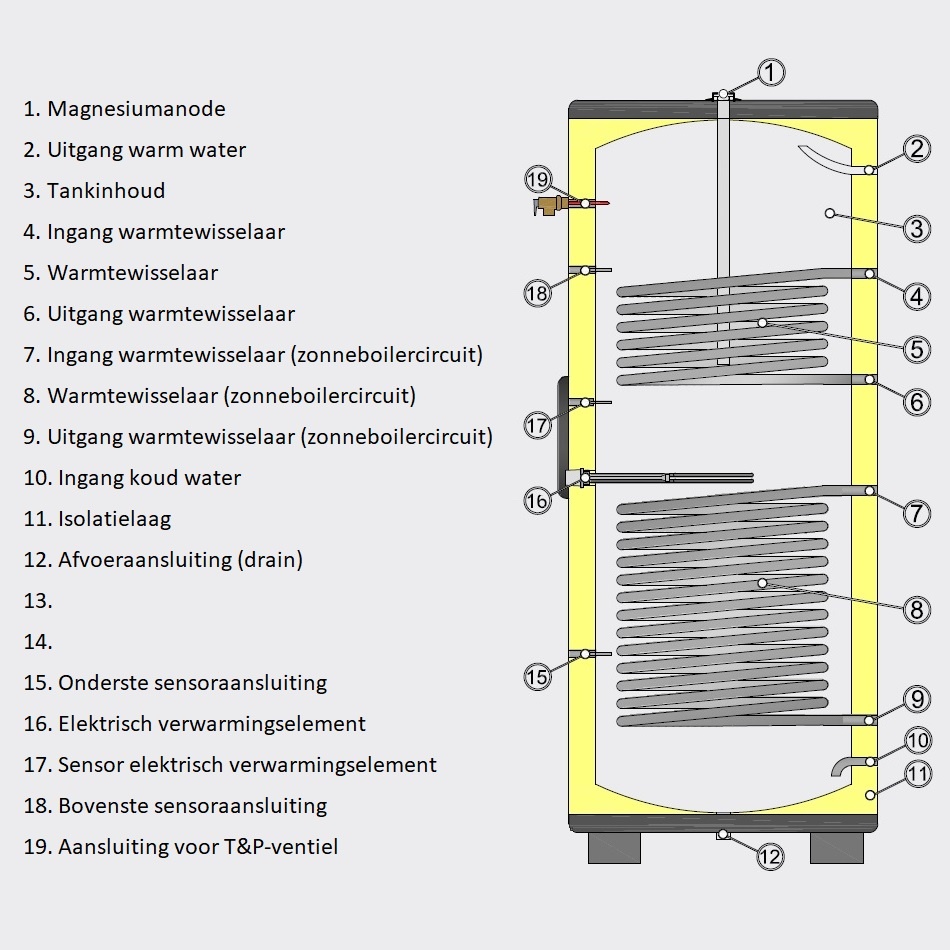 1. Magnesiumanode
2. Uitgang warm water
3. Tankinhoud
4. Ingang warmtewisselaar
5. Warmtewisselaar
6. Uitgang warmtewisselaar
7. Ingang warmtewisselaar (zonneboilercircuit)
8. Warmtewisselaar (zonneboilercircuit)
9. Uitgang warmtewisselaar (zonneboilercircuit)
10. Ingang koud water
11. Isolatielaag
12. Afvoeraansluiting (drain)
13.
14.
15. Onderste sensoraansluiting
16. Elektrisch verwarmingselement
17. Sensor elektrisch verwarmingselement
18. Bovenste sensoraansluiting
19. Aansluiting voor T&P-ventiel

1
2
19
3
18
4
5
6
17
16
7
8
15
9
10
11
12