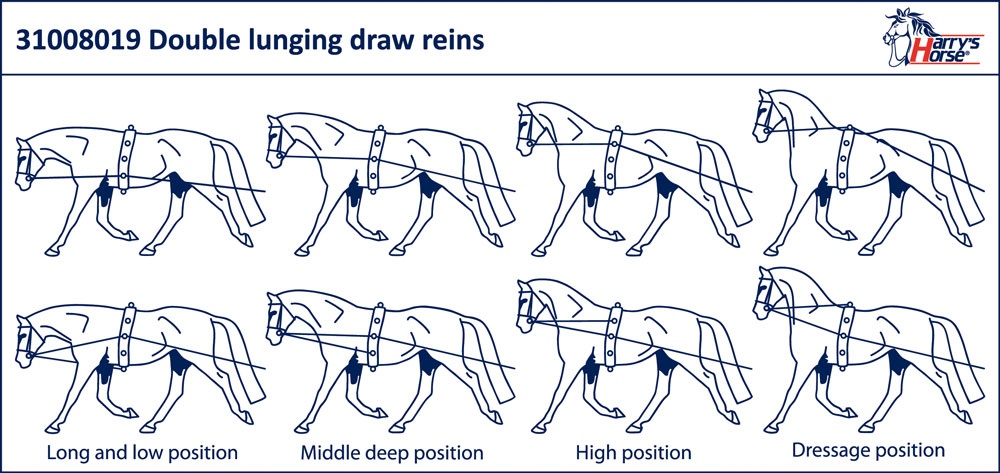 31008019 Double lunging draw reins

Harry's Horse®

Long and low position

Middle deep position

High position

Dressage position