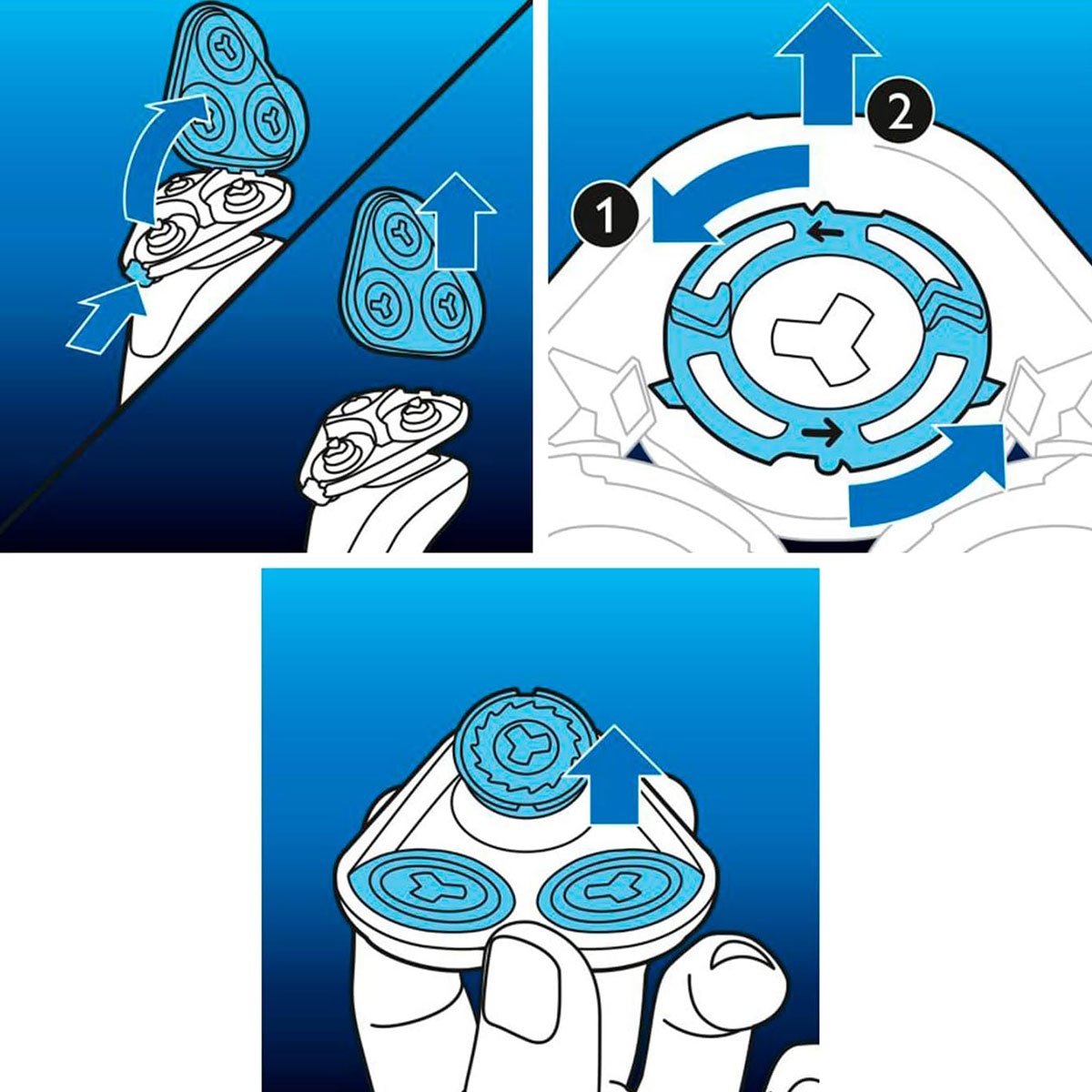 2
1