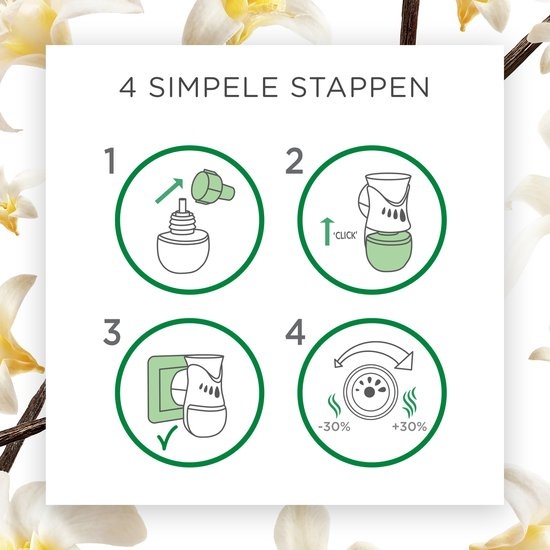 4 SIMPELE STAPPEN

1

2

'CLICK'

3

4

-30%

+30%