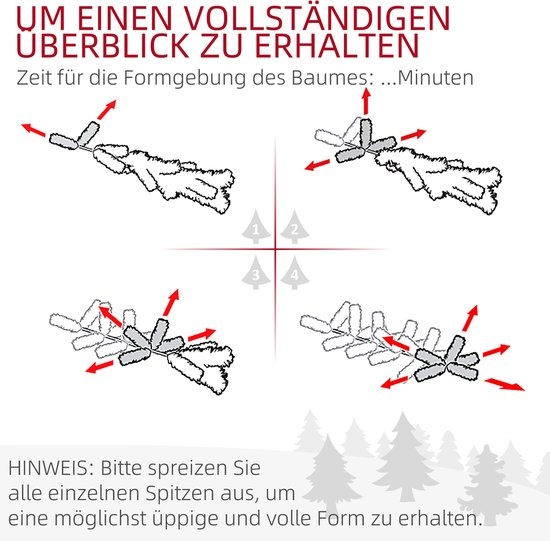 UM EINEN VOLLSTÄNDIGEN ÜBERBLICK ZU ERHALTEN

Zeit für die Formgebung des Baumes: ...Minuten

1 2
3 4

HINWEIS: Bitte spreizen Sie alle einzelnen Spitzen aus, um eine möglichst üppige und volle Form zu erhalten.