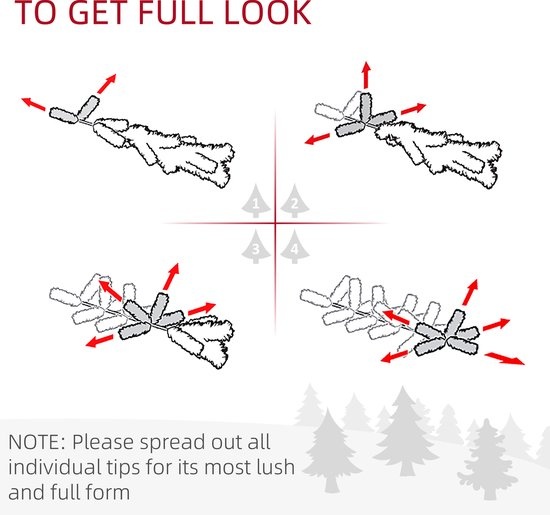 TO GET FULL LOOK

1
2
3
4

NOTE: Please spread out all individual tips for its most lush and full form