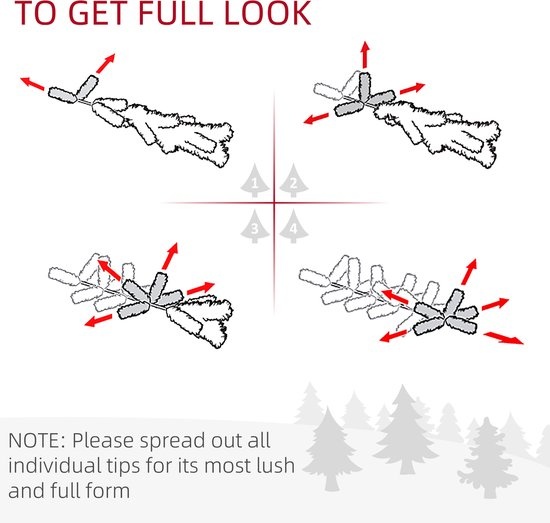 TO GET FULL LOOK

1 2
3 4

NOTE: Please spread out all individual tips for its most lush and full form