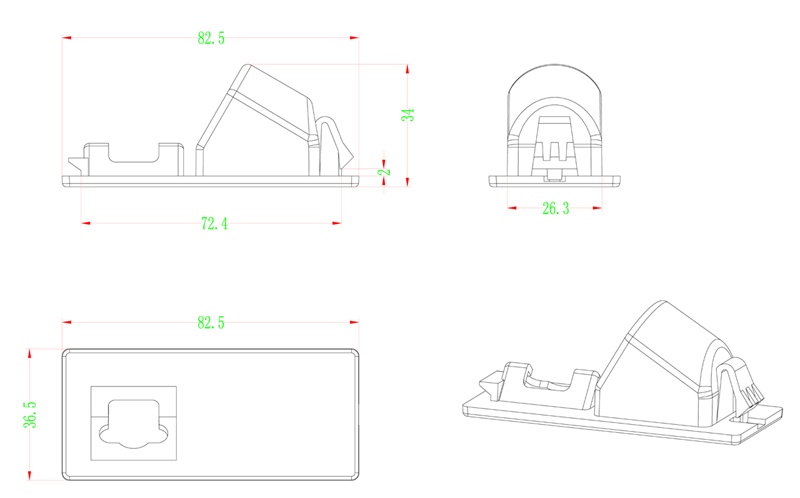 82.5
34
2
72.4
26.3
82.5
36.5