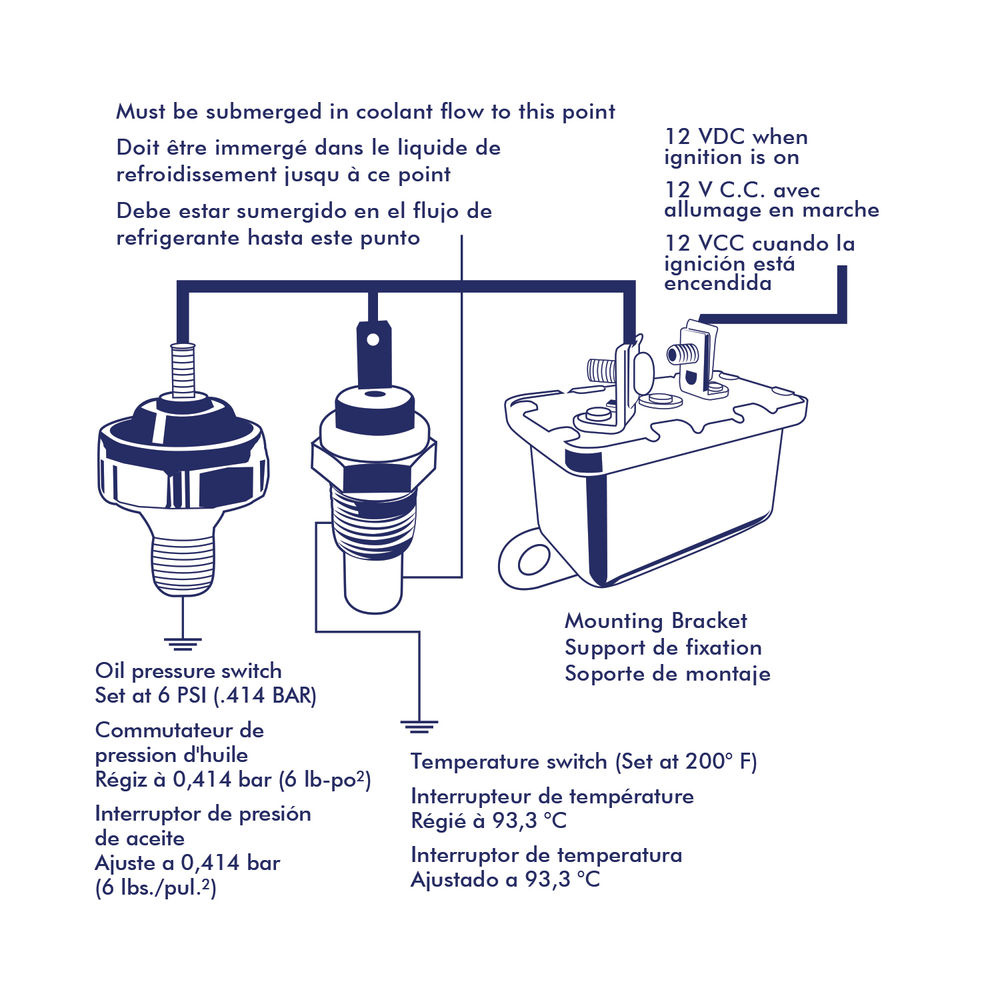 Must be submerged in coolant flow to this point

Doit être immergé dans le liquide de refroidissement jusqu à ce point

Debe estar sumergido en el flujo de refrigerante hasta este punto

12 VDC when ignition is on

12 V C.C. avec allumage en marche

12 VCC cuando la ignición está encendida

Mounting Bracket
Support de fixation
Soporte de montaje

Oil pressure switch
Set at 6 PSI (.414 BAR)

Commutateur de pression d'huile
Régiz à 0,414 bar (6 lb-po$^2$)

Interruptor de presión de aceite
Ajuste a 0,414 bar (6 lbs./pul.$^2$)

Temperature switch (Set at 200° F)

Interrupteur de température
Régié à 93,3 °C

Interruptor de temperatura
Ajustado a 93,3 °C