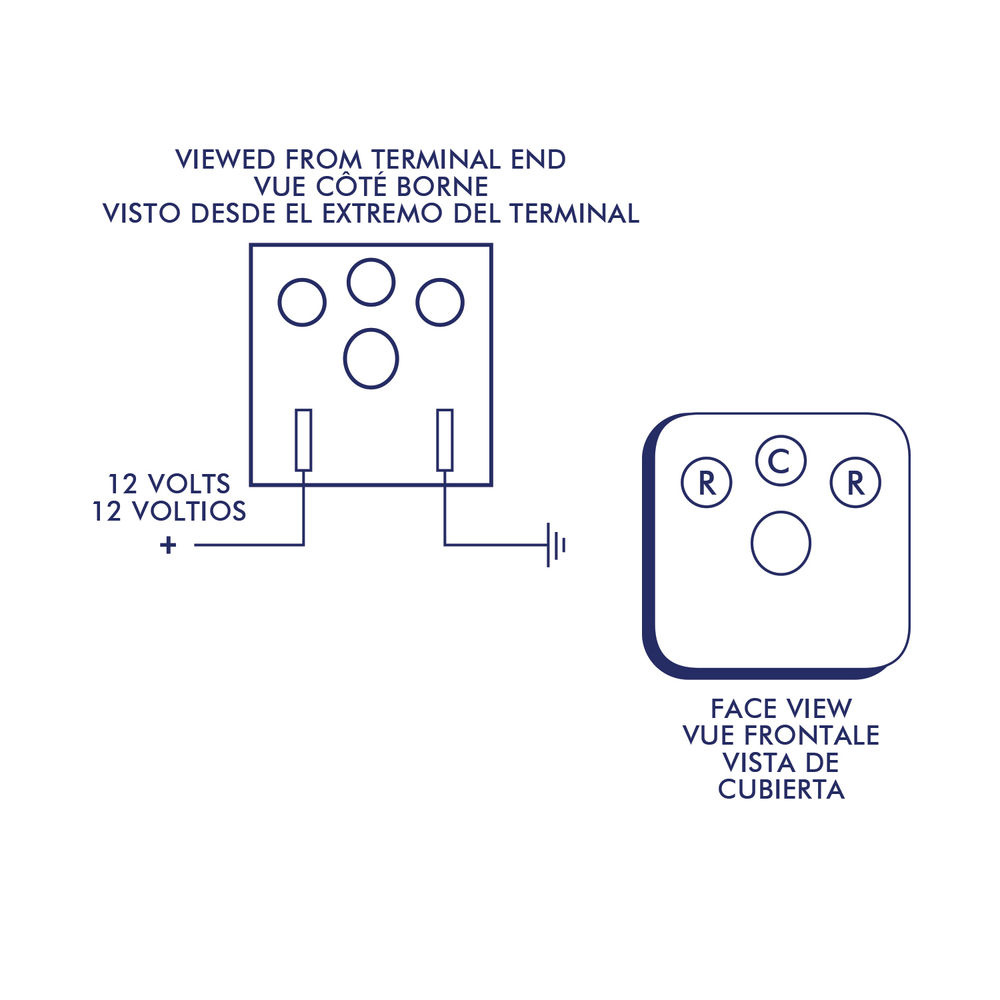 VIEWED FROM TERMINAL END
VUE CÔTÉ BORNE
VISTO DESDE EL EXTREMO DEL TERMINAL

12 VOLTS
12 VOLTIOS
+

R C R

FACE VIEW
VUE FRONTALE
VISTA DE
CUBIERTA