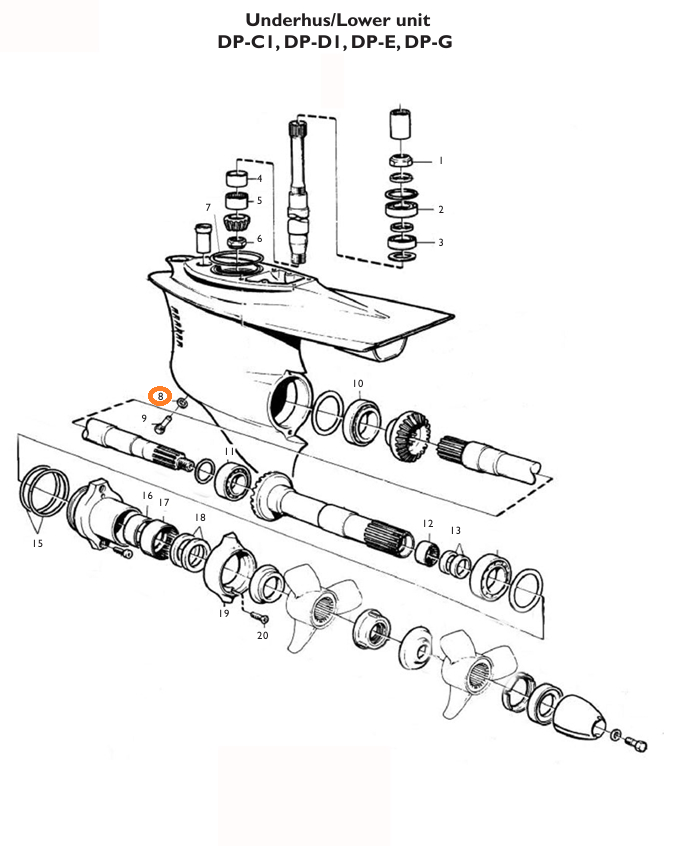 Underhus/Lower unit
DP-C1, DP-D1, DP-E, DP-G

1
2
3
4
5
6
7
8
9
10
11
12
13
15
16
17
18
19
20