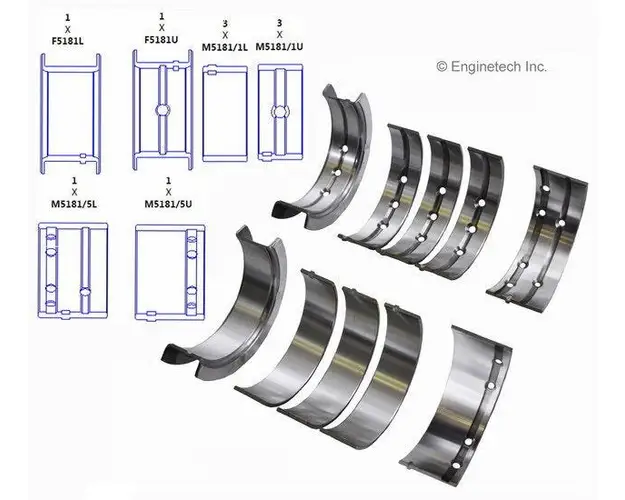 1
X
F5181L

1
X
F5181U

3
X
M5181/1L

3
X
M5181/1U

© Enginetech Inc.

1
X
M5181/5L

1
X
M5181/5U