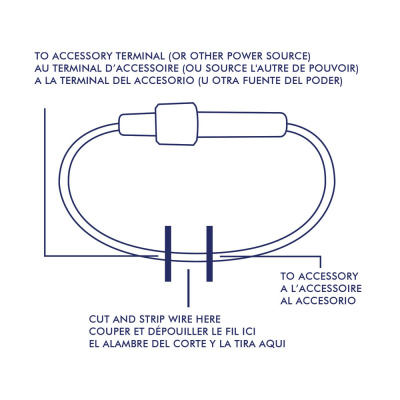 TO ACCESSORY TERMINAL (OR OTHER POWER SOURCE)
AU TERMINAL D'ACCESSOIRE (OU SOURCE L'AUTRE DE POUVOIR)
A LA TERMINAL DEL ACCESORIO (U OTRA FUENTE DEL PODER)

TO ACCESSORY
A L'ACCESSOIRE
AL ACCESORIO

CUT AND STRIP WIRE HERE
COUPER ET DÉPOUILLER LE FIL ICI
EL ALAMBRE DEL CORTE Y LA TIRA AQUI