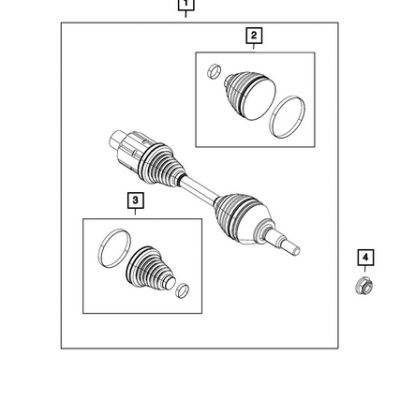 1
2
3
4