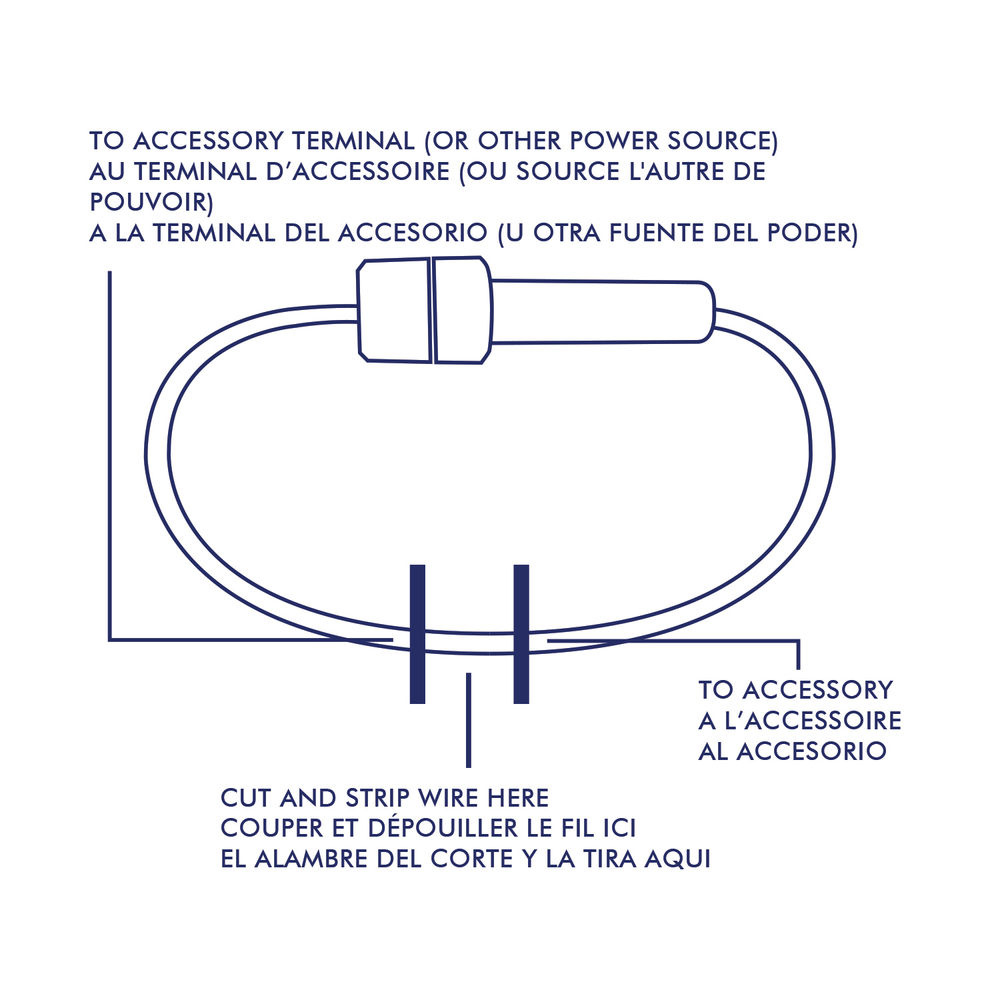 TO ACCESSORY TERMINAL (OR OTHER POWER SOURCE)
AU TERMINAL D'ACCESSOIRE (OU SOURCE L'AUTRE DE POUVOIR)
A LA TERMINAL DEL ACCESORIO (U OTRA FUENTE DEL PODER)

TO ACCESSORY
A L'ACCESSOIRE
AL ACCESORIO

CUT AND STRIP WIRE HERE
COUPER ET DÉPOUILLER LE FIL ICI
EL ALAMBRE DEL CORTE Y LA TIRA AQUI